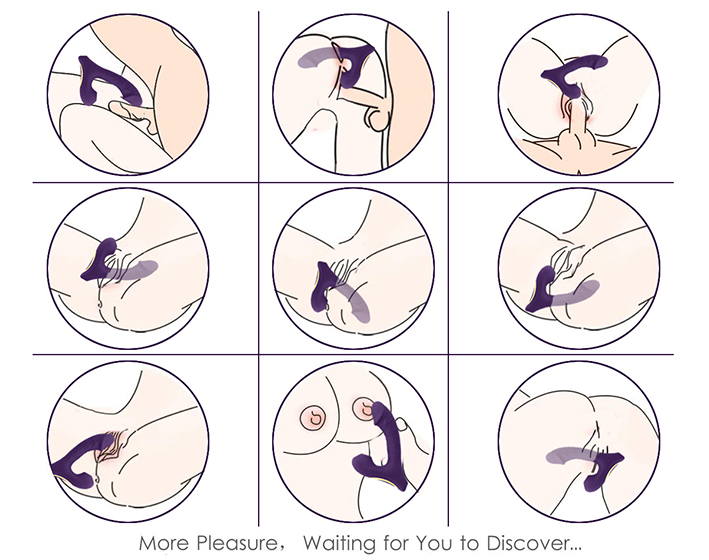 More Pleasure， Waiting for You to Discover...