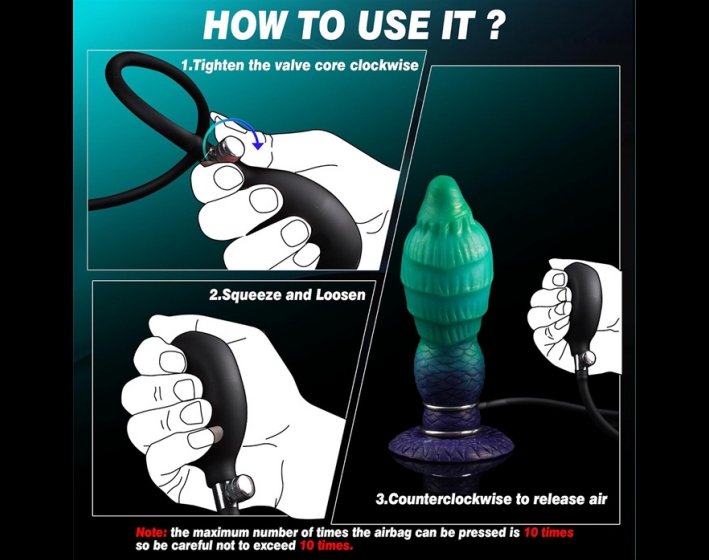 HOW TO USE IT ?

1.Tighten the valve core clockwise

2.Squeeze and Loosen

3.Counterclockwise to release air

Note: the maximum number of times the airbag can be pressed is 10 times so be careful not to exceed 10 times.