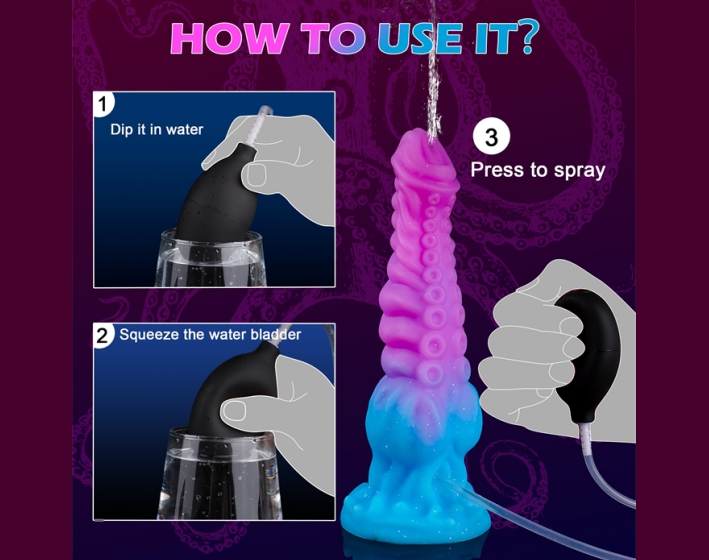 HOW TO USE IT?

1 Dip it in water

2 Squeeze the water bladder

3 Press to spray